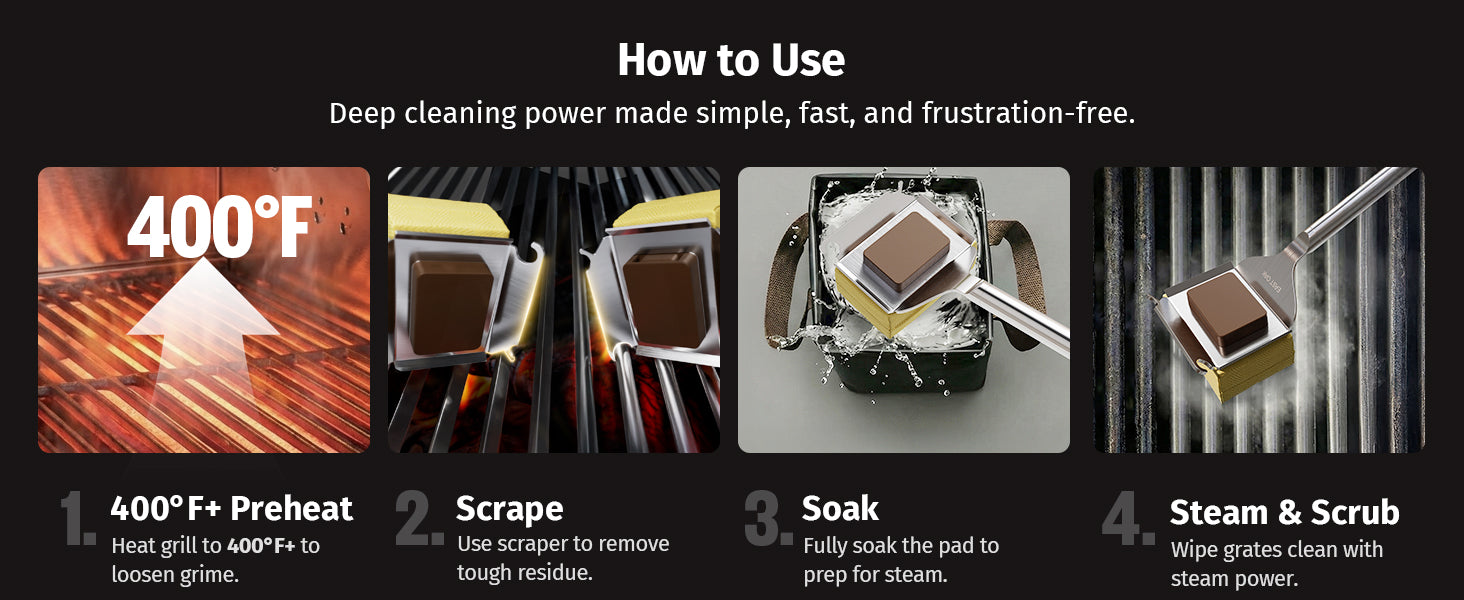 How to Use

Deep cleaning power made simple, fast, and frustration-free.

400°F

1. 400°F+ Preheat
Heat grill to 400°F+ to loosen grime.

2. Scrape
Use scraper to remove tough residue.

3. Soak
Fully soak the pad to prep for steam.

4. Steam & Scrub
Wipe grates clean with steam power.