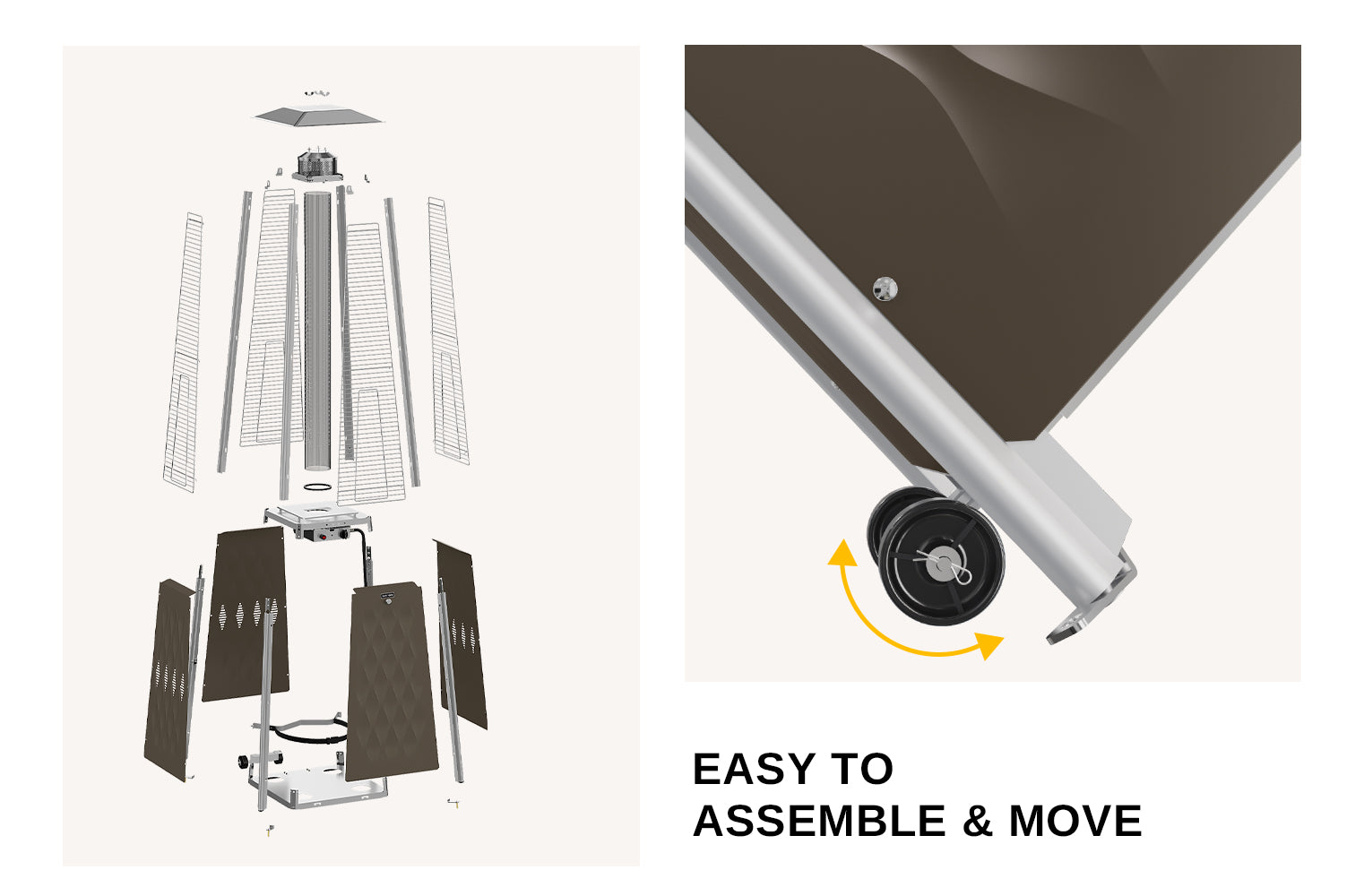 EASY TO
ASSEMBLE & MOVE