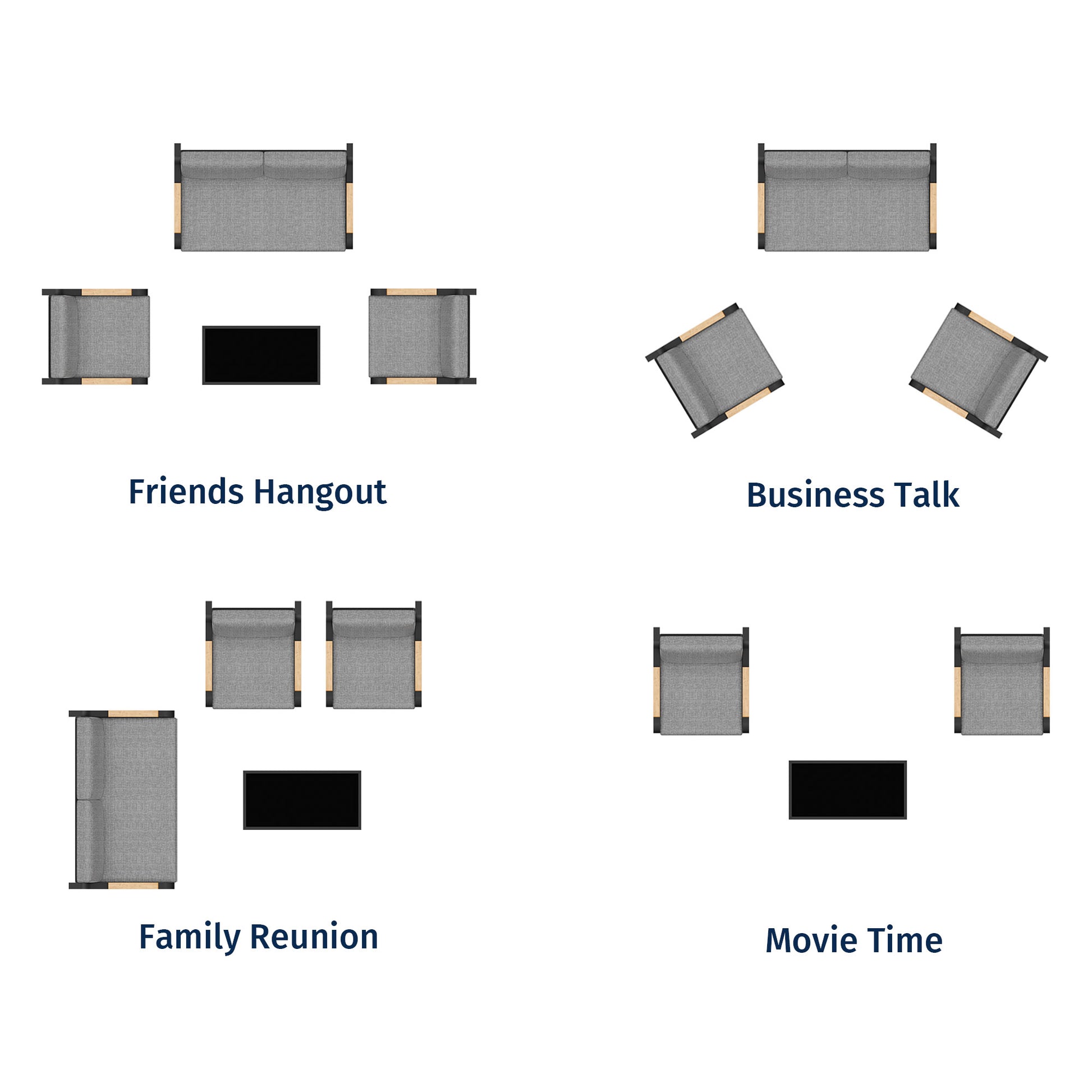 Friends Hangout

Business Talk

Family Reunion

Movie Time